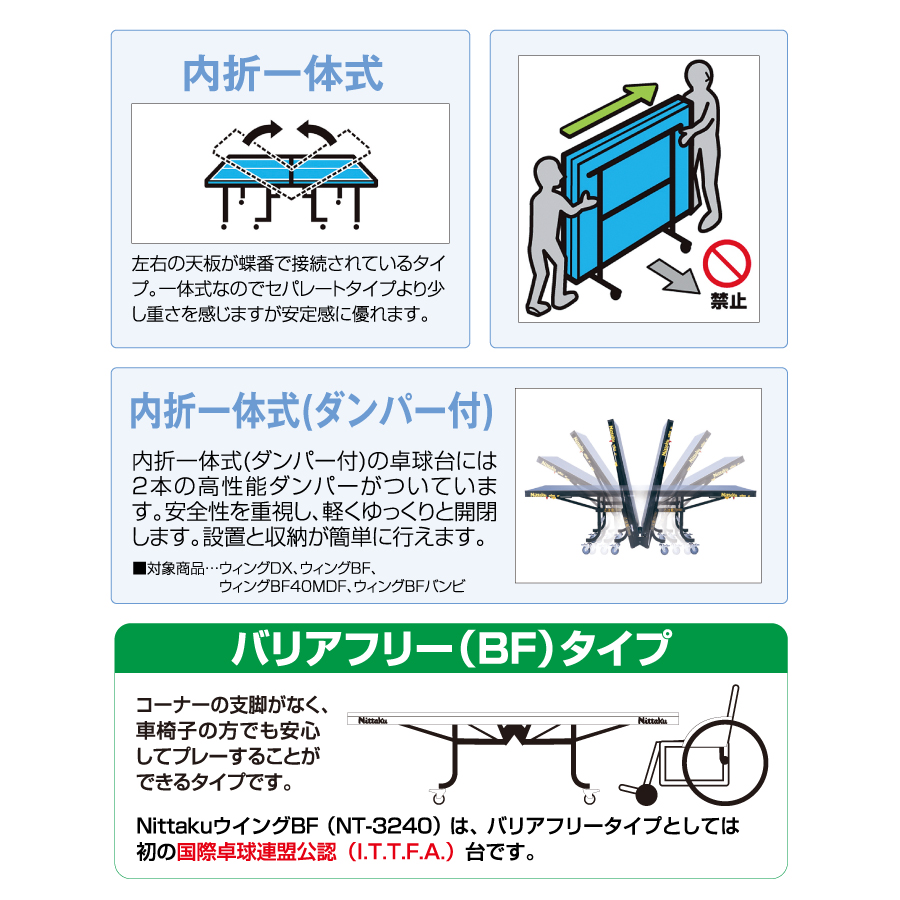 内折一体式

左右の天板が蝶番で接続されているタイプ。一体式なのでセパレートタイプより少し重さを感じますが安定感に優れます。

禁止

内折一体式(ダンパー付)

内折一体式(ダンパー付)の卓球台には2本の高性能ダンパーがついています。安全性を重視し、軽くゆっくりと開閉します。設置と収納が簡単に行えます。

■対象商品…ウィングDX、ウィングBF、ウィングBF40MDF、ウィングBFバンビ

バリアフリー(BF)タイプ

コーナーの支脚がなく、車椅子の方でも安心してプレーすることができるタイプです。

Nittaku Nittaku

NittakuウイングBF（NT-3240）は、バリアフリータイプとしては初の国際卓球連盟公認（I.T.T.F.A.）台です。